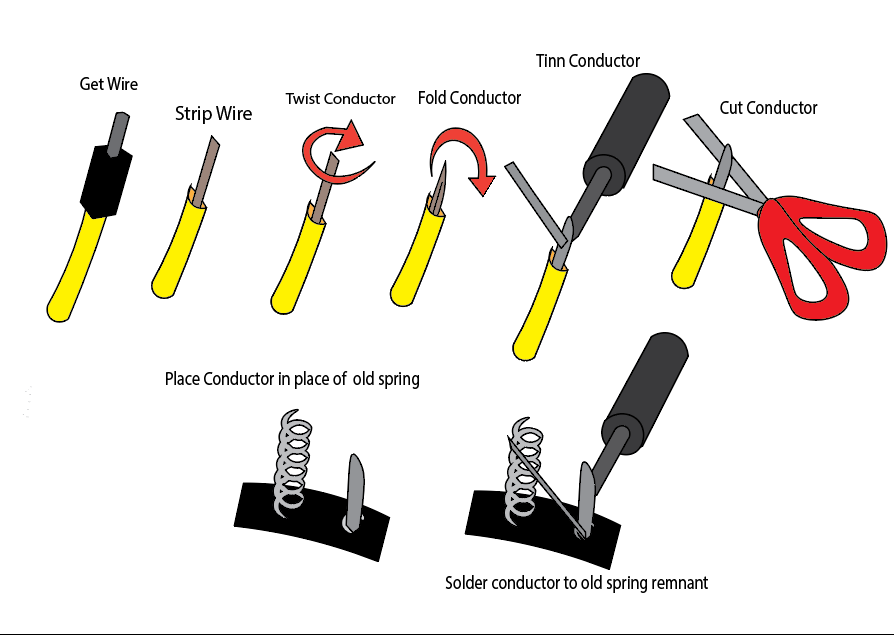 Get Wire

Strip Wire

Twist Conductor

Fold Conductor

Tinn Conductor

Cut Conductor

Place Conductor in place of old spring

Solder conductor to old spring remnant